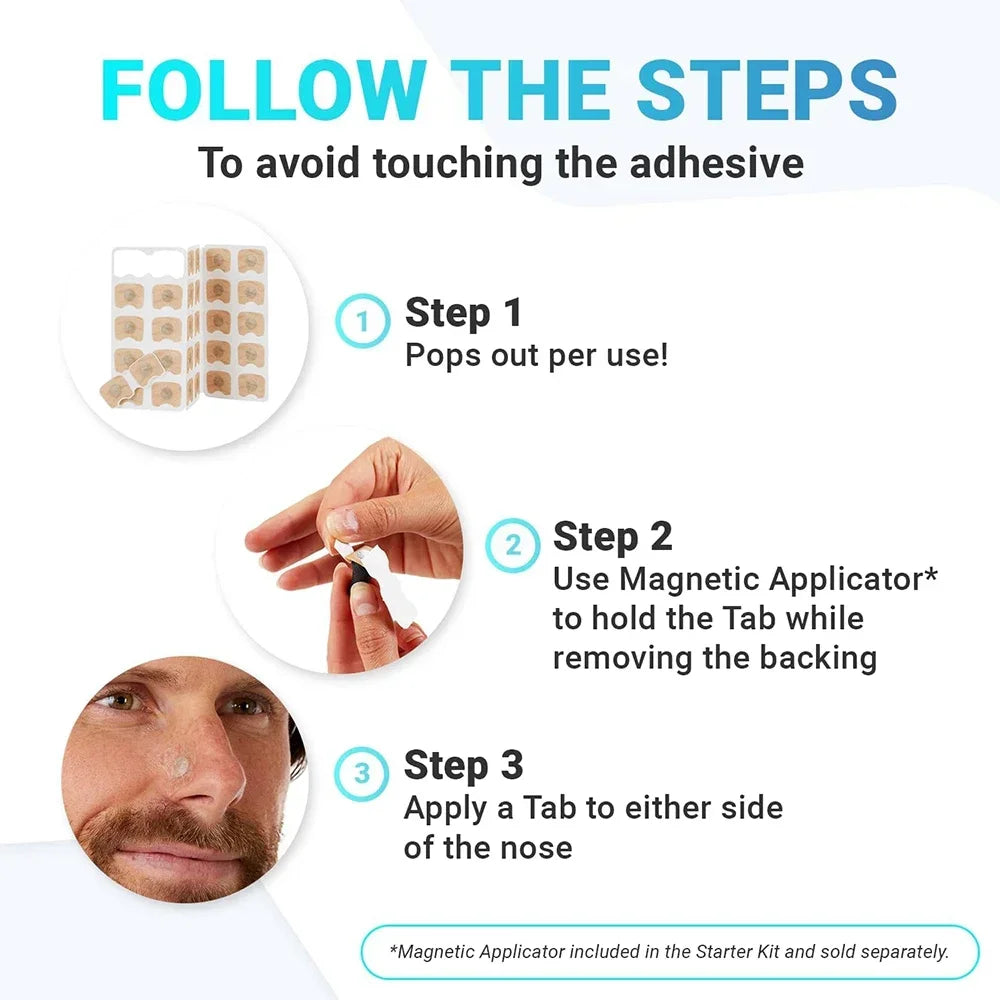 FOLLOW THE STEPS
To avoid touching the adhesive

1 Step 1
Pops out per use!

2 Step 2
Use Magnetic Applicator* to hold the Tab while removing the backing

3 Step 3
Apply a Tab to either side of the nose

*Magnetic Applicator included in the Starter Kit and sold separately.